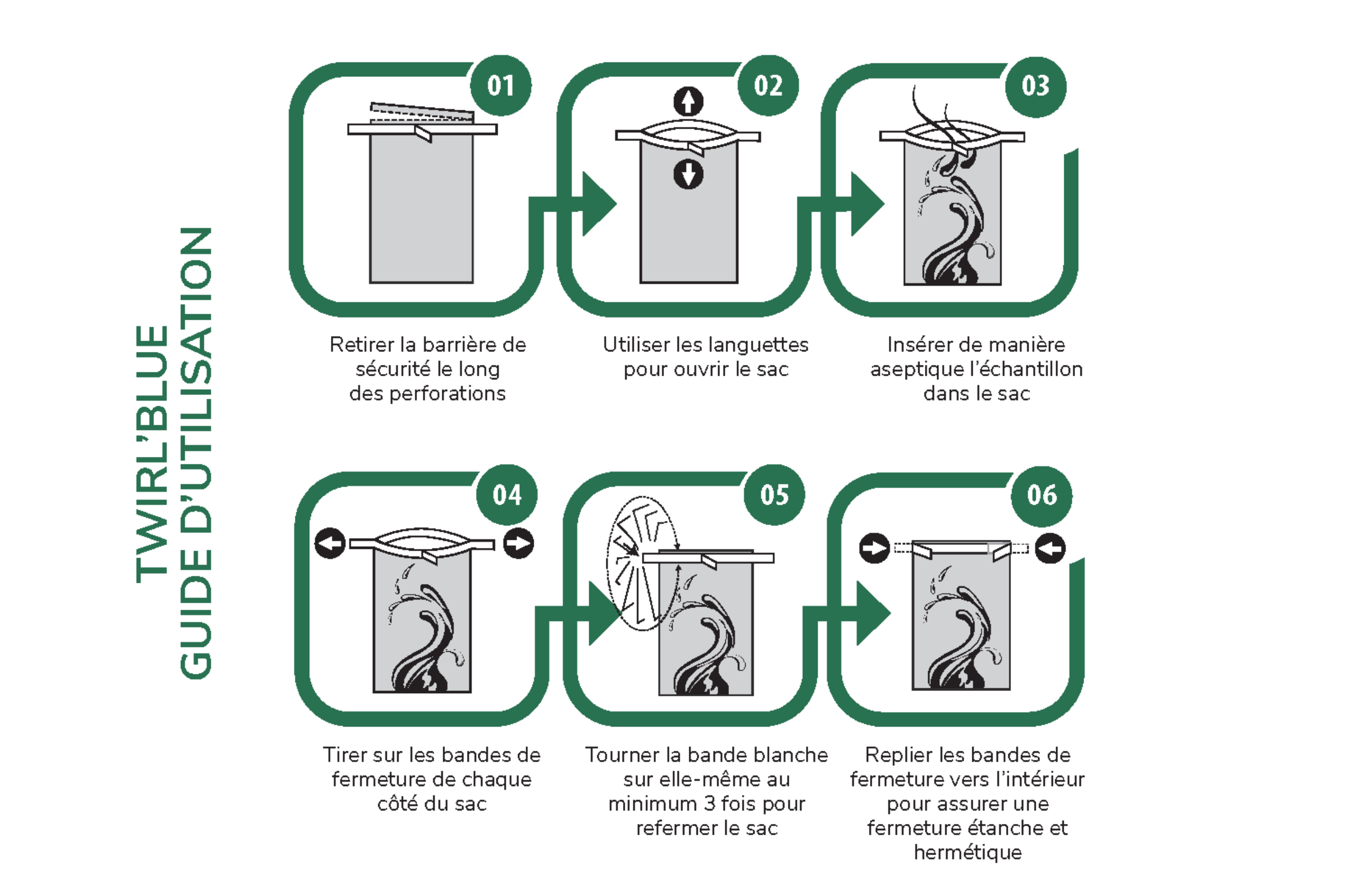 TWIRL'BLUE
GUIDE D'UTILISATION

01

Retirer la barrière de sécurité le long des perforations

02

Utiliser les languettes pour ouvrir le sac

03

Insérer de manière aseptique l'échantillon dans le sac

04

Tirer sur les bandes de fermeture de chaque côté du sac

05

Tourner la bande blanche sur elle-même au minimum 3 fois pour refermer le sac

06

Replier les bandes de fermeture vers l'intérieur pour assurer une fermeture étanche et hermétique